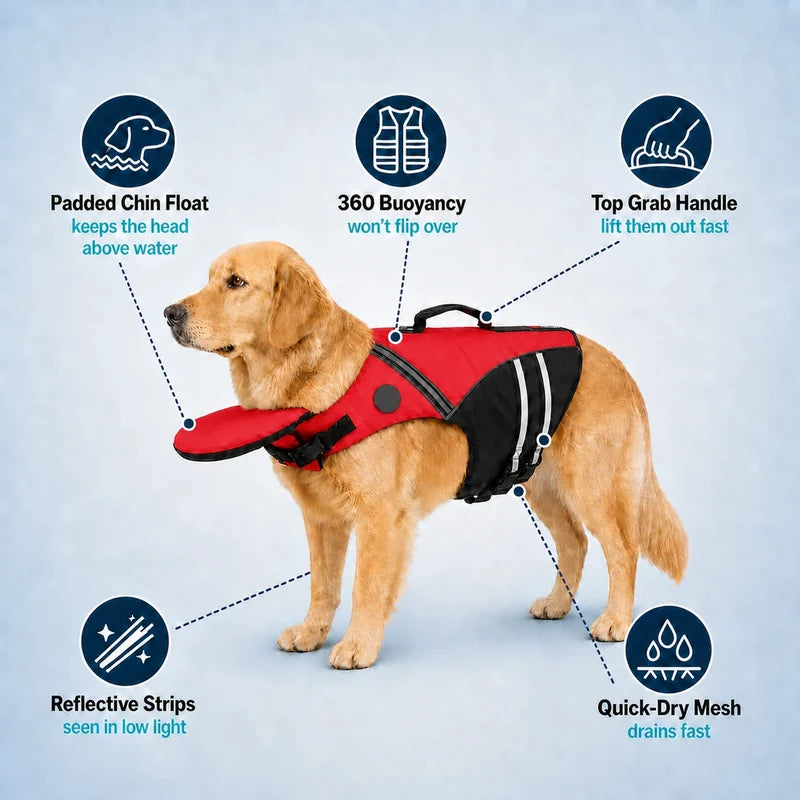 Padded Chin Float
keeps the head above water

360 Buoyancy
won't flip over

Top Grab Handle
lift them out fast

Reflective Strips
seen in low light

Quick-Dry Mesh
drains fast